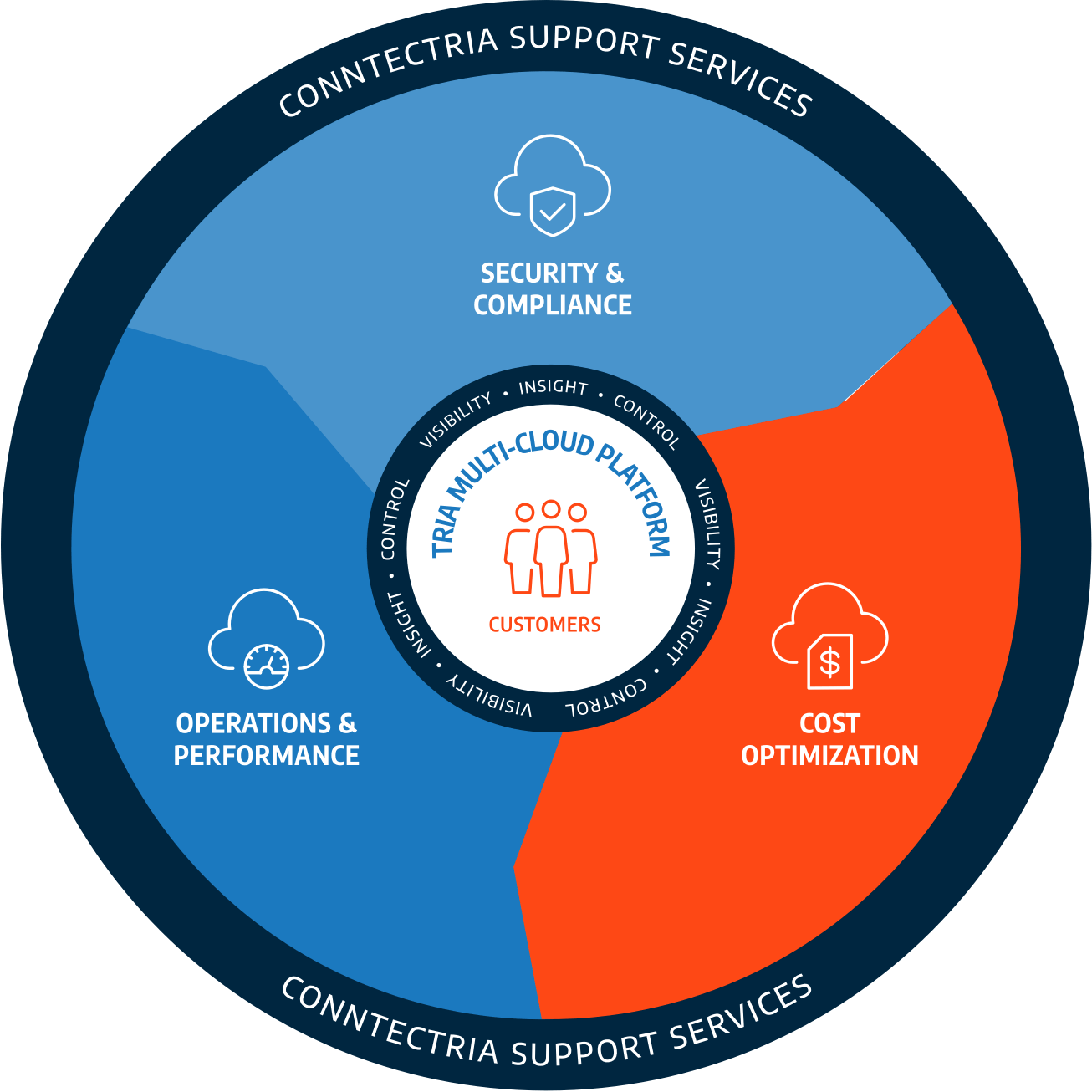 CONNTECTRIA SUPPORT SERVICES

SECURITY & COMPLIANCE

VISIBILITY • INSIGHT • CONTROL • VISIBILITY • INSIGHT • CONTROL • VISIBILITY • INSIGHT • CONTROL •

TRIA MULTI-CLOUD PLATFORM

CUSTOMERS

OPERATIONS & PERFORMANCE

COST OPTIMIZATION

CONNTECTRIA SUPPORT SERVICES